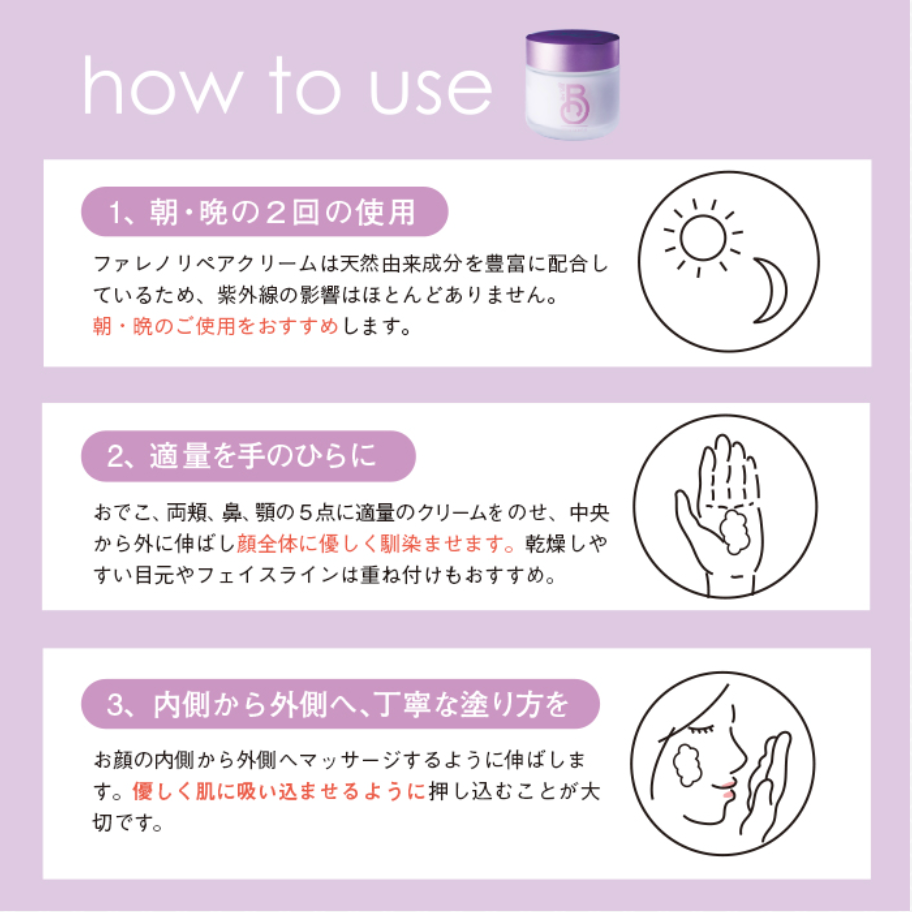 how to use

1、朝・晩の２回の使用

ファレノリペアクリームは天然由来成分を豊富に配合しているため、紫外線の影響はほとんどありません。朝・晩のご使用をおすすめします。

2、適量を手のひらに

おでこ、両頬、鼻、顎の５点に適量のクリームをのせ、中央から外に伸ばし顔全体に優しく馴染ませます。乾燥しやすい目元やフェイスラインは重ね付けもおすすめ。

3、内側から外側へ、丁寧な塗り方を

お顔の内側から外側へマッサージするように伸ばします。優しく肌に吸い込ませるように押し込むことが大切です。