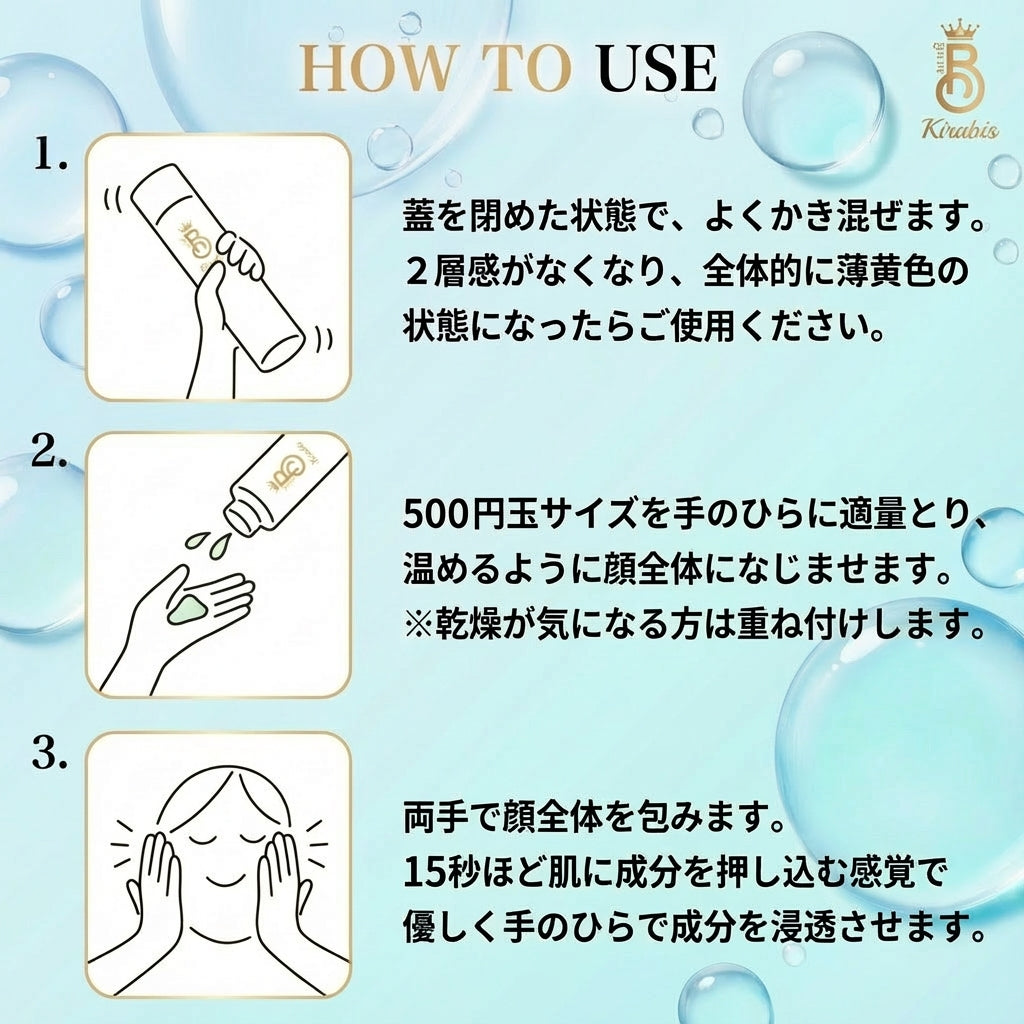 HOW TO USE

Kirabis

1.

蓋を閉めた状態で、よくかき混ぜます。
２層感がなくなり、全体的に薄黄色の状態になったらご使用ください。

2.

500円玉サイズを手のひらに適量とり、温めるように顔全体になじませます。
※乾燥が気になる方は重ね付けします。

3.

両手で顔全体を包みます。
15秒ほど肌に成分を押し込む感覚で優しく手のひらで成分を浸透させます。